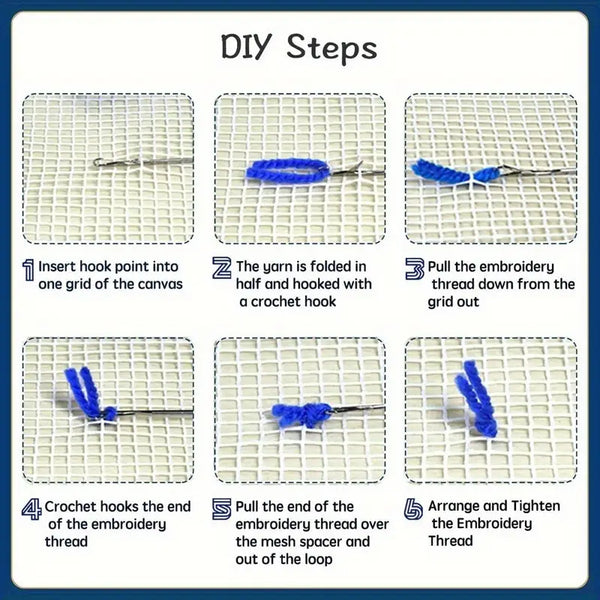 DIY Steps

1 Insert hook point into one grid of the canvas

2 The yarn is folded in half and hooked with a crochet hook

3 Pull the embroidery thread down from the grid out

4 Crochet hooks the end of the embroidery thread

5 Pull the end of the embroidery thread over the mesh spacer and out of the loop

6 Arrange and Tighten the Embroidery Thread