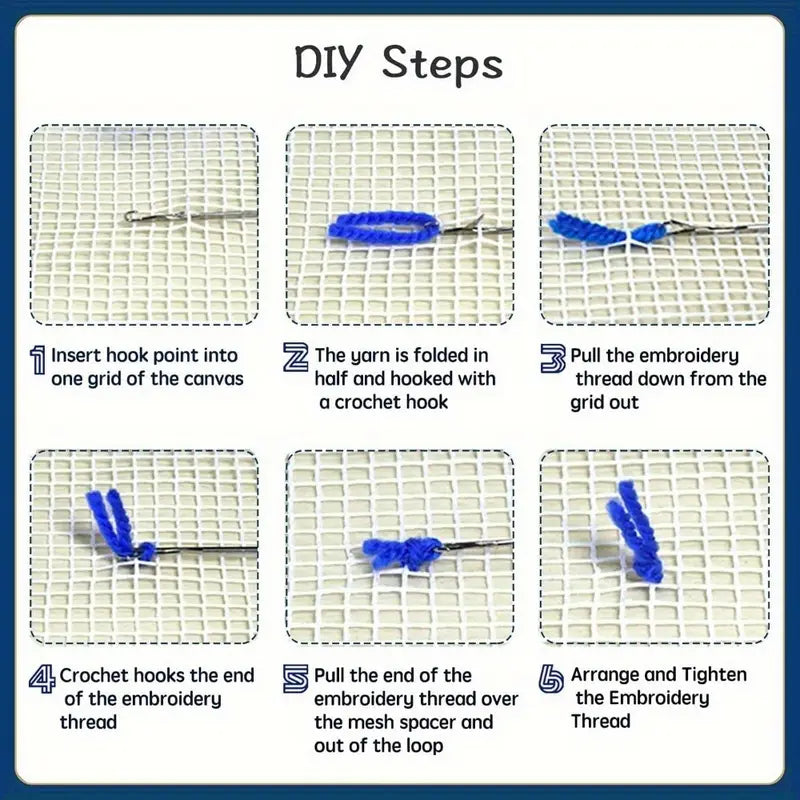 DIY Steps

1 Insert hook point into one grid of the canvas

2 The yarn is folded in half and hooked with a crochet hook

3 Pull the embroidery thread down from the grid out

4 Crochet hooks the end of the embroidery thread

5 Pull the end of the embroidery thread over the mesh spacer and out of the loop

6 Arrange and Tighten the Embroidery Thread