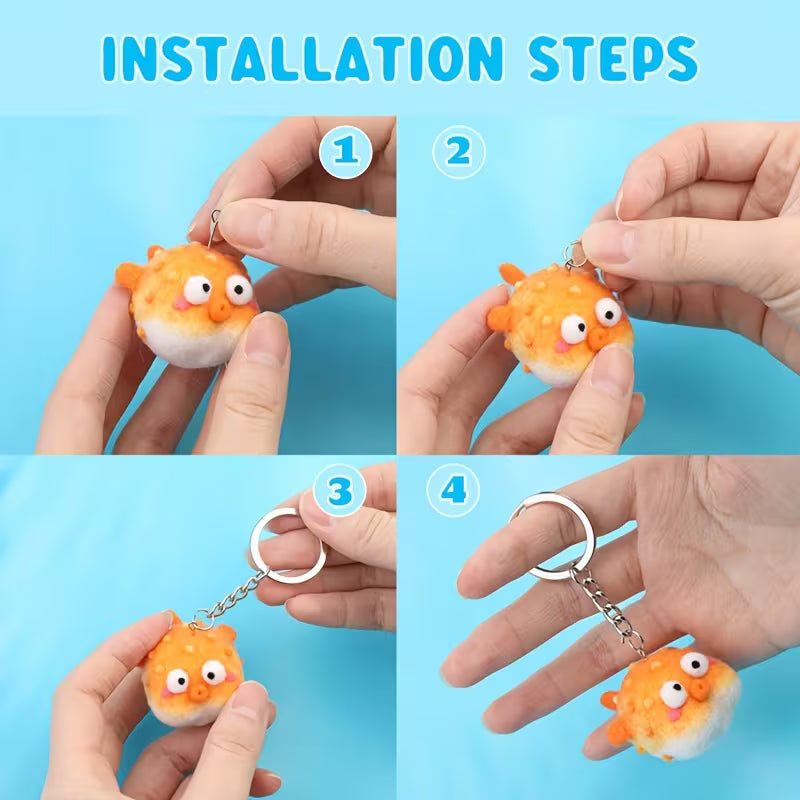 INSTALLATION STEPS

1

2

3

4