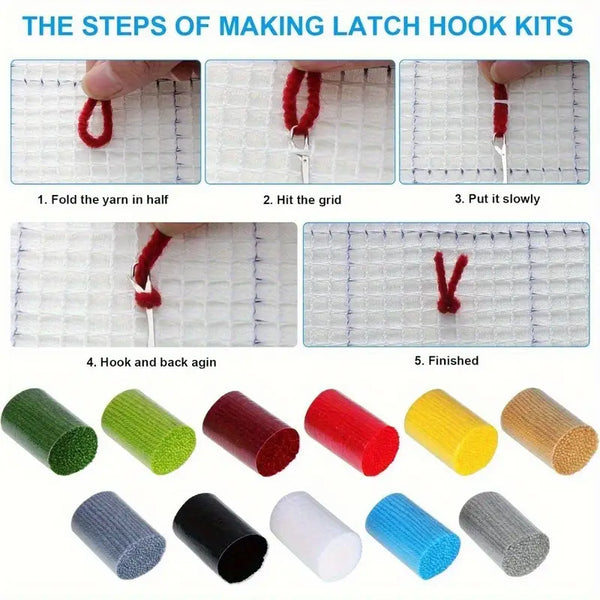 THE STEPS OF MAKING LATCH HOOK KITS

1. Fold the yarn in half

2. Hit the grid

3. Put it slowly

4. Hook and back agin

5. Finished