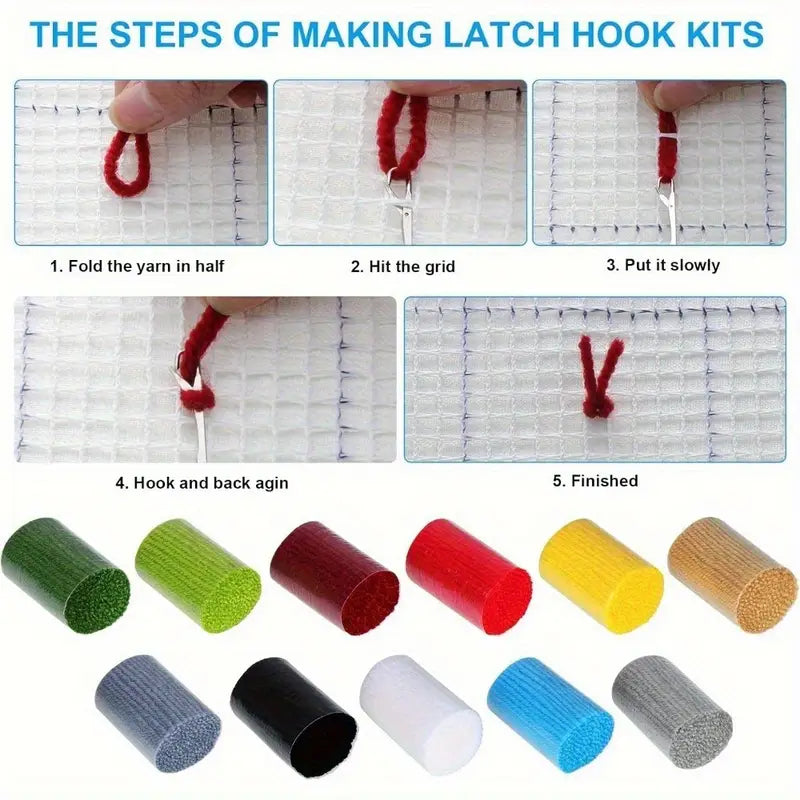 THE STEPS OF MAKING LATCH HOOK KITS

1. Fold the yarn in half

2. Hit the grid

3. Put it slowly

4. Hook and back agin

5. Finished