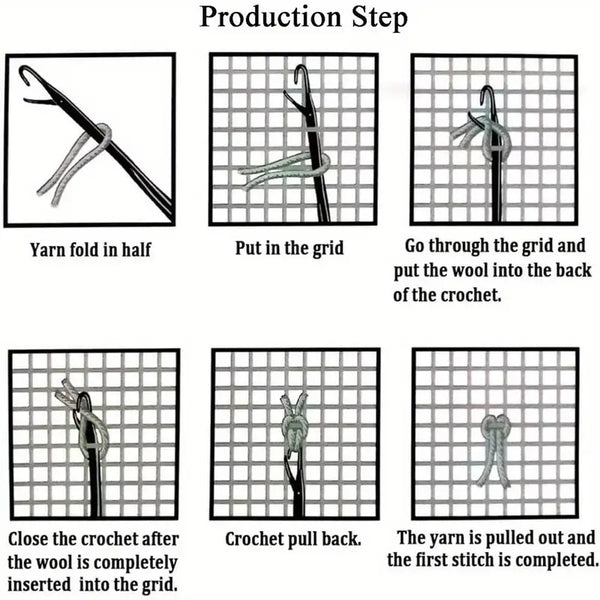 Production Step

Yarn fold in half

Put in the grid

Go through the grid and put the wool into the back of the crochet.

Close the crochet after the wool is completely inserted into the grid.

Crochet pull back.

The yarn is pulled out and the first stitch is completed.