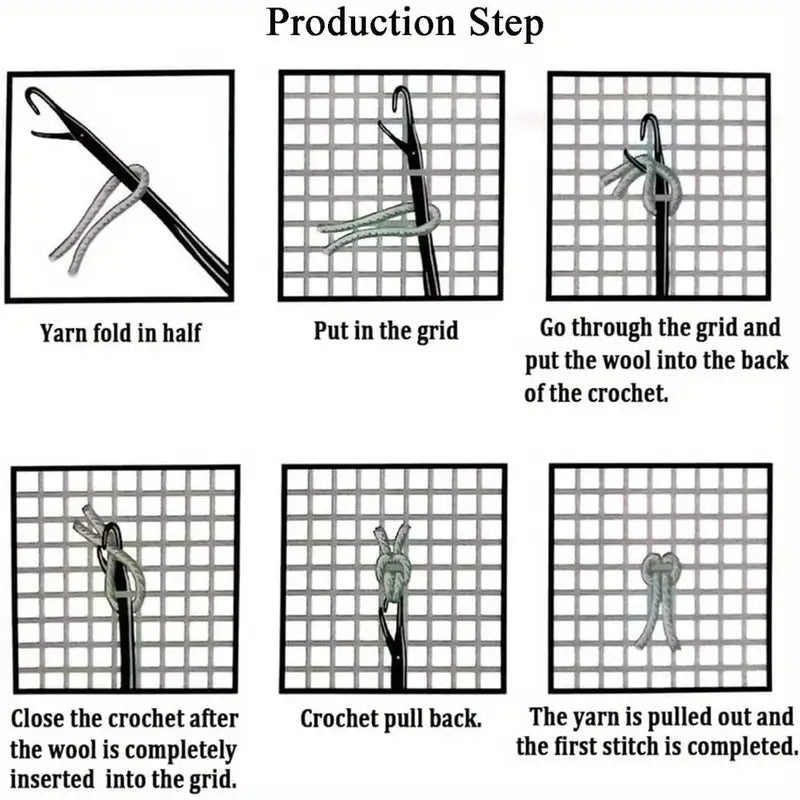 Production Step

Yarn fold in half

Put in the grid

Go through the grid and put the wool into the back of the crochet.

Close the crochet after the wool is completely inserted into the grid.

Crochet pull back.

The yarn is pulled out and the first stitch is completed.